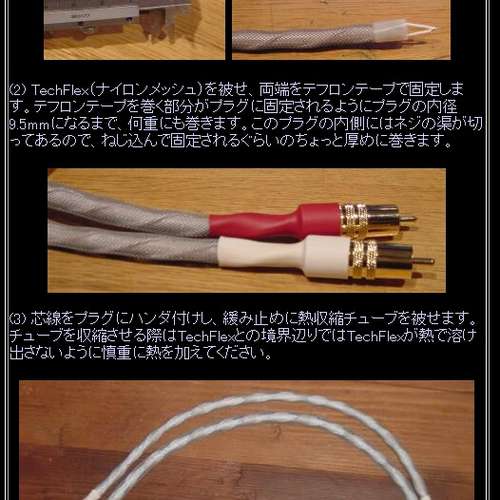 (2) TechFlex(ナイロンメッシュ)を被せ、両端をテフロンテープで固定します。テフロンテープを巻く部分がプラグに固定されるようにプラグの内径9.5mmになるまで、何重にも巻きます。このプラグの内側にはネジの溝が切ってあるので、ねじ込んで固定されるぐらいのちょっと厚めに巻きます。

(3) 芯線をプラグにハンダ付けし、緩み止めに熱収縮チューブを被せます。チューブを収縮させる際はTechFlexとの境界辺りではTechFlexが熱で溶け出さないように慎重に熱を加えてください。