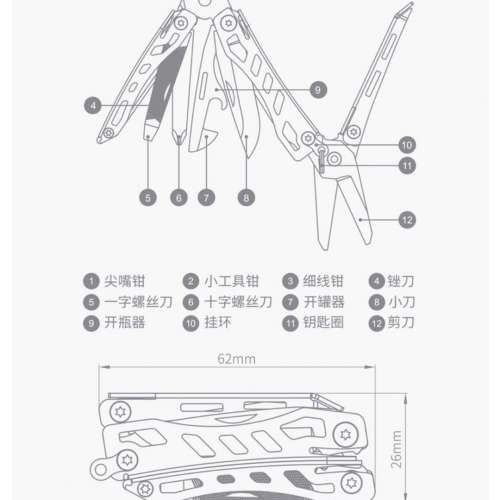 9

4

10

11

5 6 7 8

12

1 尖嘴钳 2 小工具钳 3 细线钳 4 锉刀
5 一字螺丝刀 6 十字螺丝刀 7 开罐器 8 小刀
9 开瓶器 10 挂环 11 钥匙圈 12 剪刀

62mm

26mm