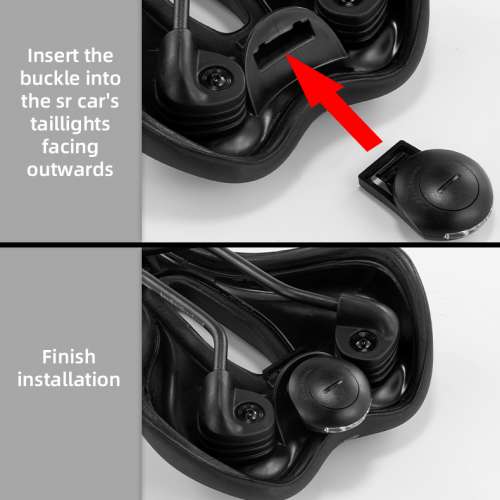 Insert the buckle into the sr car's taillights facing outwards

Finish installation