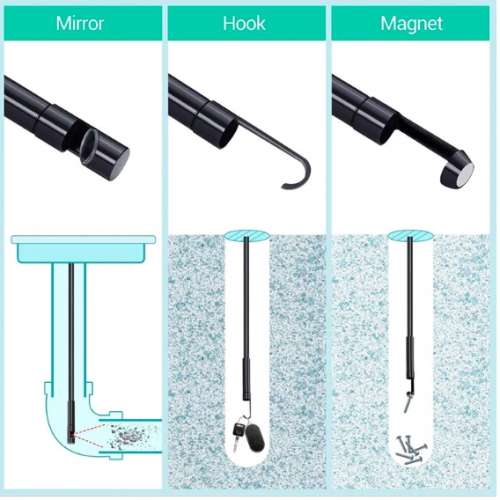 Mirror

Hook

Magnet