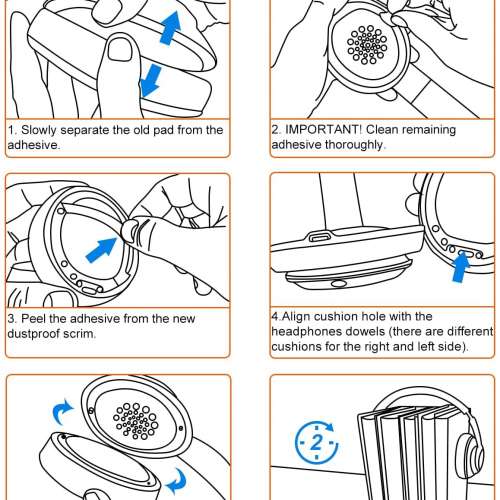 1. Slowly separate the old pad from the adhesive.

2. IMPORTANT! Clean remaining adhesive thoroughly.

3. Peel the adhesive from the new dustproof scrim.

4.Align cushion hole with the headphones dowels (there are different cushions for the right and left side).

2