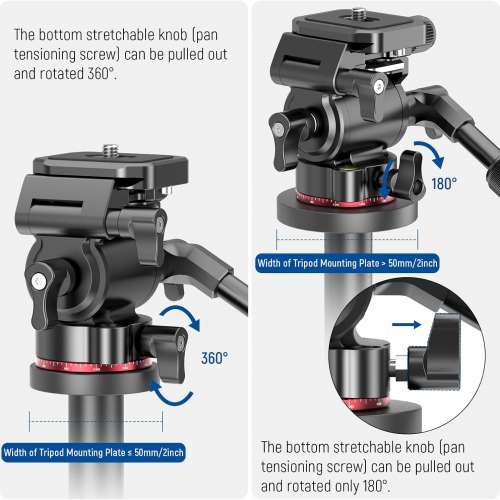 The bottom stretchable knob (pan tensioning screw) can be pulled out and rotated 360°.

360°

Width of Tripod Mounting Plate ≤ 50mm/2inch

180°

Width of Tripod Mounting Plate > 50mm/2inch

The bottom stretchable knob (pan tensioning screw) can be pulled out and rotated only 180°.