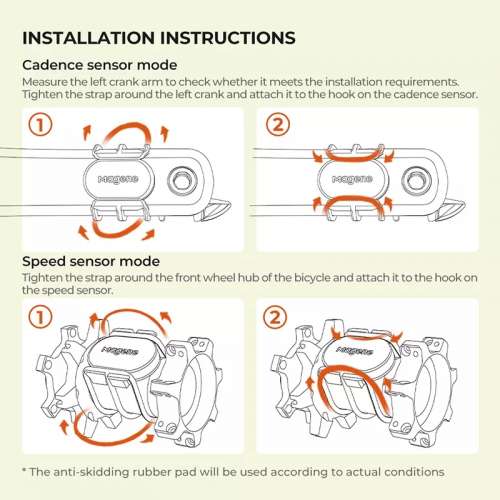 INSTALLATION INSTRUCTIONS

Cadence sensor mode

Measure the left crank arm to check whether it meets the installation requirements. Tighten the strap around the left crank and attach it to the hook on the cadence sensor.

①

Magene

②

Magene

Speed sensor mode

Tighten the strap around the front wheel hub of the bicycle and attach it to the hook on the speed sensor.

①

Magene

②

Magene

* The anti-skidding rubber pad will be used according to actual conditions