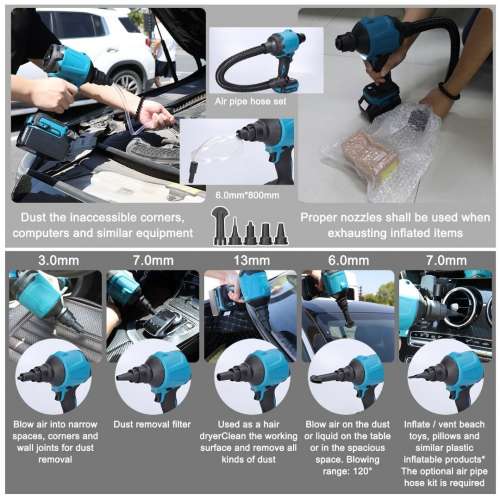 Air pipe hose set

6.0mm*800mm

Dust the inaccessible corners, computers and similar equipment

Proper nozzles shall be used when exhausting inflated items

3.0mm

Blow air into narrow spaces, corners and wall joints for dust removal

7.0mm

Dust removal filter

13mm

Used as a hair dryerClean the working surface and remove all kinds of dust

6.0mm

Blow air on the dust or liquid on the table or in the spacious space. Blowing range: 120°

7.0mm

Inflate / vent beach toys, pillows and similar plastic inflatable products* The optional air pipe hose kit is required