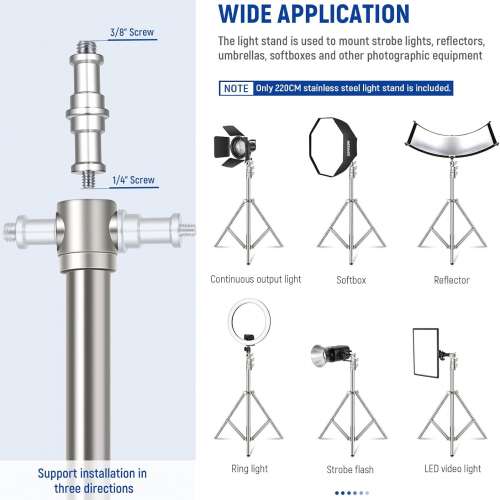 3/8" Screw

1/4" Screw

Support installation in three directions

WIDE APPLICATION

The light stand is used to mount strobe lights, reflectors, umbrellas, softboxes and other photographic equipment

NOTE Only 220CM stainless steel light stand is included.

Continuous output light

Softbox

Reflector

Ring light

Strobe flash

LED video light