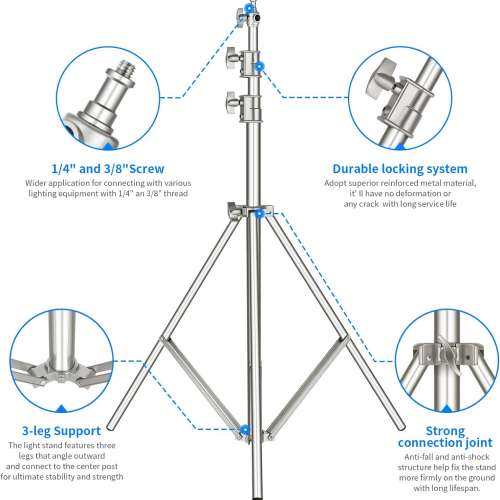 1/4" and 3/8"Screw

Wider application for connecting with various lighting equipment with 1/4" an 3/8" thread

Durable locking system

Adopt superior reinforced metal material, it' ll have no deformation or any crack with long service life

3-leg Support

The light stand features three legs that angle outward and connect to the center post for ultimate stability and strength

Strong connection joint

Anti-fall and anti-shock structure help fix the stand more firmly on the ground with long lifespan.