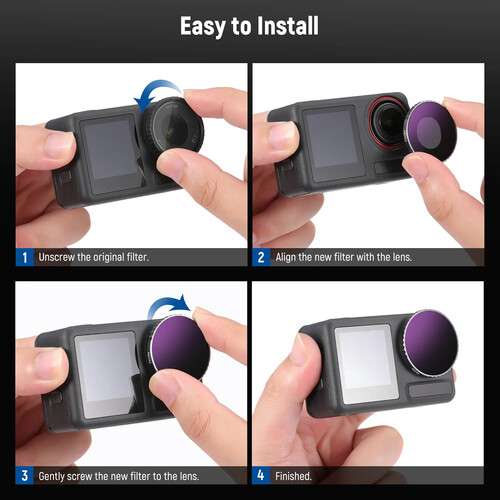 Easy to Install

1 Unscrew the original filter.

2 Align the new filter with the lens.

3 Gently screw the new filter to the lens.

4 Finished.