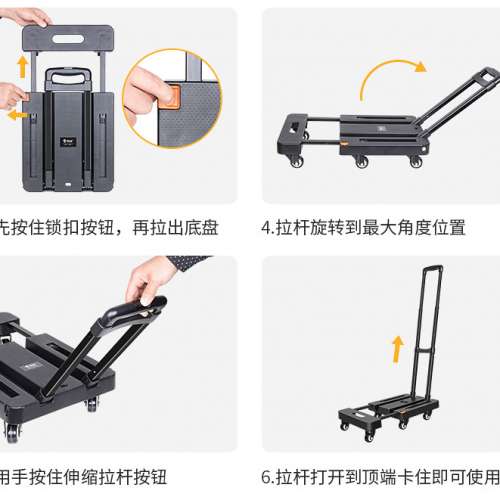 先按住锁扣按钮，再拉出底盘

4.拉杆旋转到最大角度位置

用手按住伸缩拉杆按钮

6.拉杆打开到顶端卡住即可使用