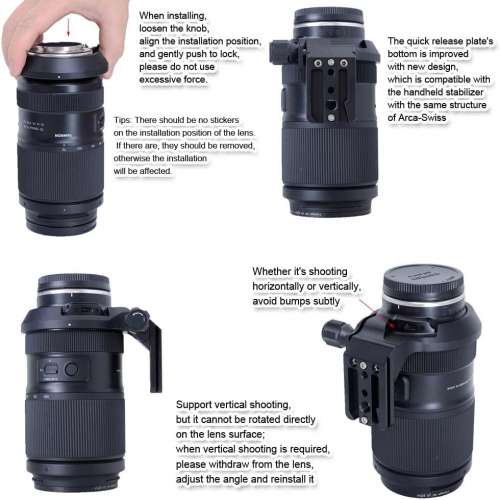 When installing, loosen the knob, align the installation position, and gently push to lock, please do not use excessive force.

Tips: There should be no stickers on the installation position of the lens. If there are, they should be removed, otherwise the installation will be affected.

The quick release plate's bottom is improved with new design, which is compatible with the handheld stabilizer with the same structure of Arca-Swiss

Whether it's shooting horizontally or vertically, avoid bumps subtly

Support vertical shooting, but it cannot be rotated directly on the lens surface; when vertical shooting is required, please withdraw from the lens, adjust the angle and reinstall it