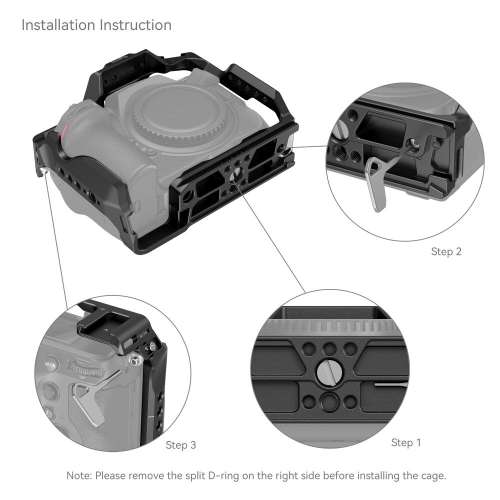 Installation Instruction

Step 2

Step 3

Step 1

Note: Please remove the split D-ring on the right side before installing the cage.