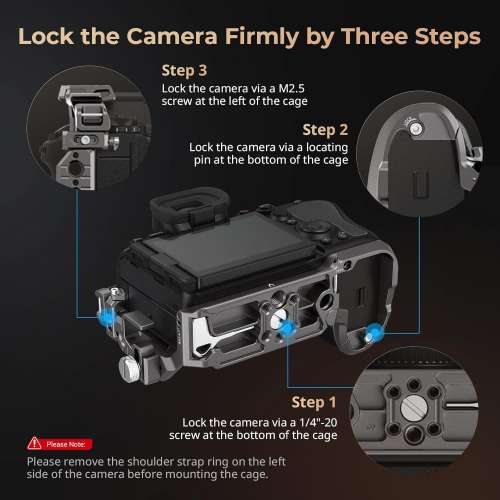 Lock the Camera Firmly by Three Steps

Step 3
Lock the camera via a M2.5 screw at the left of the cage

Step 2
Lock the camera via a locating pin at the bottom of the cage

Step 1
Lock the camera via a 1/4"-20 screw at the bottom of the cage

Please Note:
Please remove the shoulder strap ring on the left side of the camera before mounting the cage.