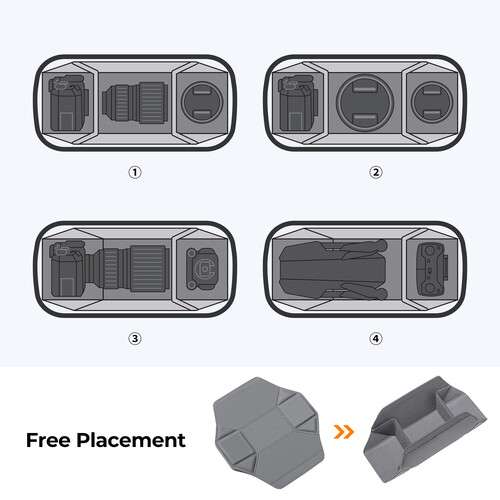 ①

②

③

④

Free Placement