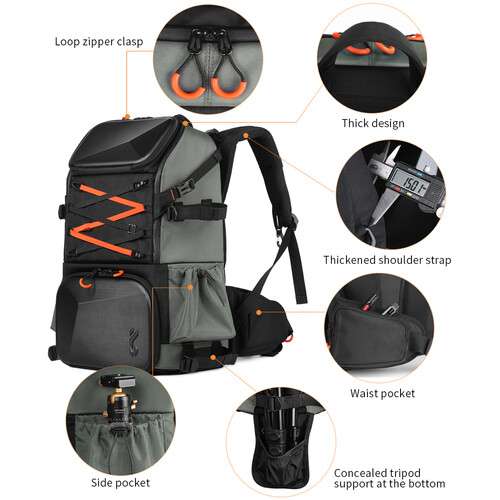 Loop zipper clasp

Thick design

15.01

Thickened shoulder strap

Waist pocket

Side pocket

Concealed tripod support at the bottom