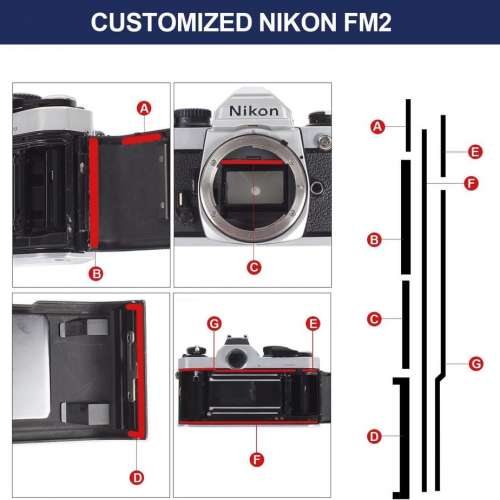 CUSTOMIZED NIKON FM2

A

B

Nikon

C

D

G

E

F

A

E

F

B

C

G

D