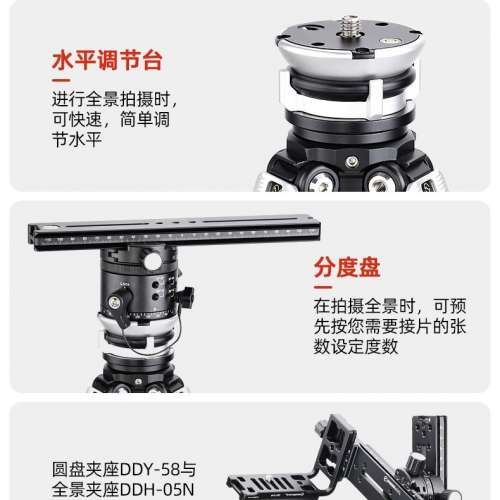 水平调节台

进行全景拍摄时，可快速，简单调节水平

分度盘

在拍摄全景时，可预先按您需要接片的张数设定度数

圆盘夹座DDY-58与全景夹座DDH-05N