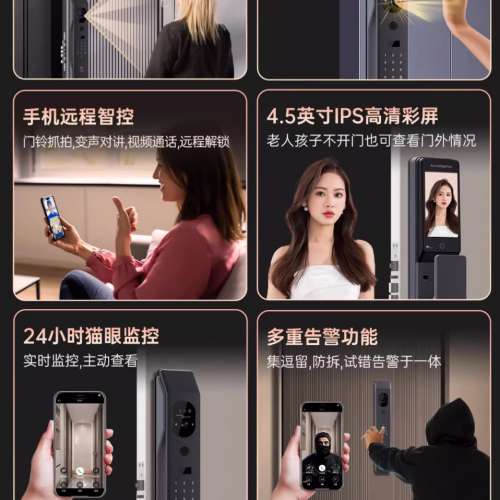 手机远程智控

门铃抓拍,变声对讲,视频通话,远程解锁

4.5英寸IPS高清彩屏

老人孩子不开门也可查看门外情况

24小时猫眼监控

实时监控,主动查看

多重告警功能

集逗留,防拆,试错告警于一体