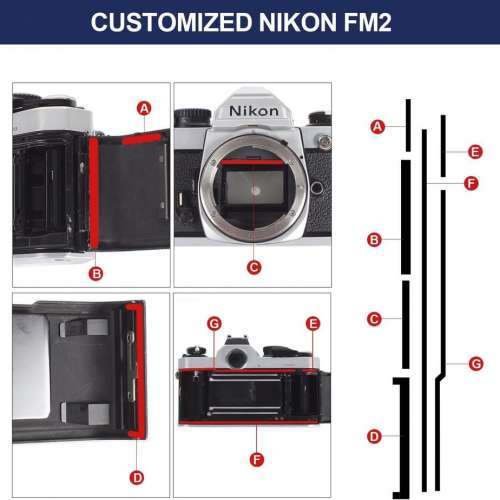 CUSTOMIZED NIKON FM2

A
B
Nikon
C
D
G
E
F

A
E
F
B
C
G
D