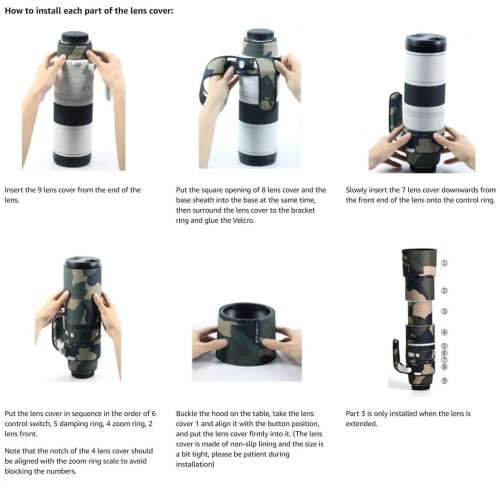 How to install each part of the lens cover:

Insert the 9 lens cover from the end of the lens.

Put the square opening of 8 lens cover and the base sheath into the base at the same time, then surround the lens cover to the bracket ring and glue the Velcro.

Slowly insert the 7 lens cover downwards from the front end of the lens onto the control ring.

①
②
③
④
⑤
⑥
⑦
⑧
⑨

Put the lens cover in sequence in the order of 6 control switch, 5 damping ring, 4 zoom ring, 2 lens front.

Note that the notch of the 4 lens cover should be aligned with the zoom ring scale to avoid blocking the numbers.

Buckle the hood on the table, take the lens cover 1 and align it with the button position, and put the lens cover firmly into it. (The lens cover is made of non-slip lining and the size is a bit tight, please be patient during installation)

Part 3 is only installed when the lens is extended.