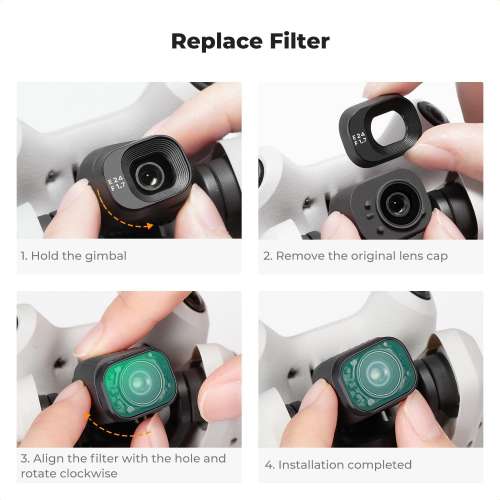 Replace Filter

E 24
F 1.7

1. Hold the gimbal

E 24
F 1.7

2. Remove the original lens cap

3. Align the filter with the hole and rotate clockwise

4. Installation completed