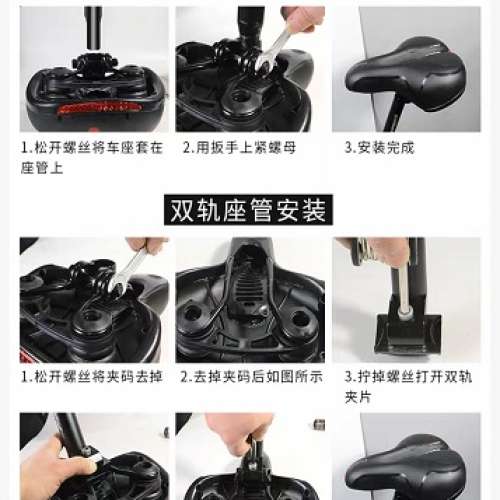 1.松开螺丝将车座套在座管上

2.用扳手上紧螺母

3.安装完成

双轨座管安装

1.松开螺丝将夹码去掉

2.去掉夹码后如图所示

3.拧掉螺丝打开双轨夹片