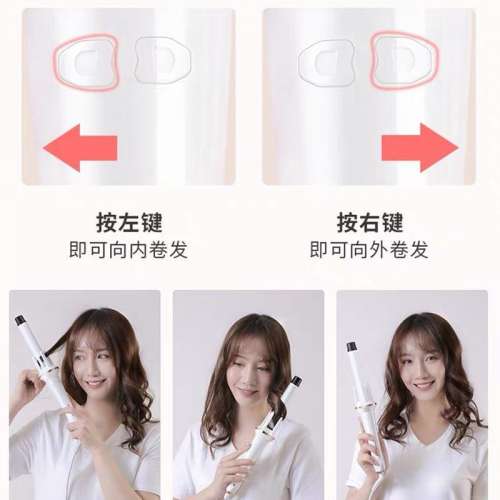 按左键
即可向内卷发

按右键
即可向外卷发