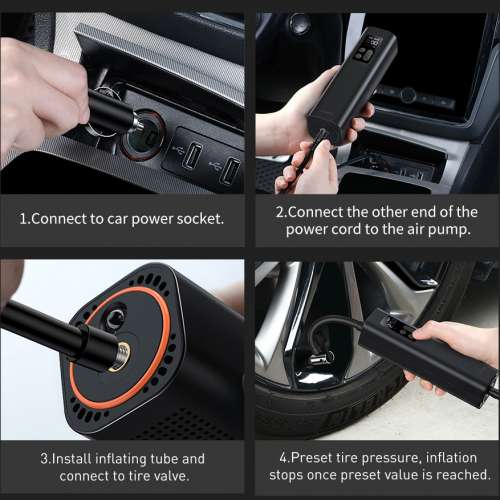 1.Connect to car power socket.

2.Connect the other end of the power cord to the air pump.

3.Install inflating tube and connect to tire valve.

4.Preset tire pressure, inflation stops once preset value is reached.