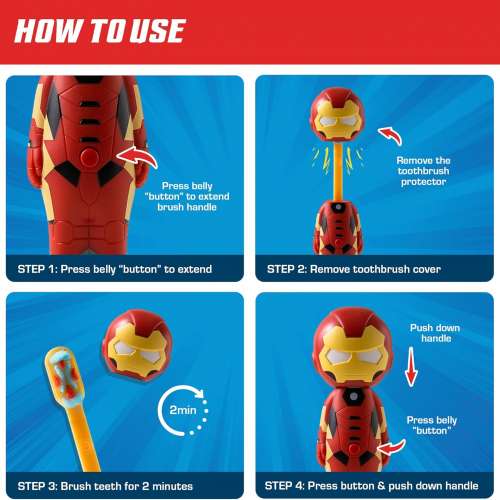 HOW TO USE

Press belly "button" to extend brush handle

STEP 1: Press belly "button" to extend

Remove the toothbrush protector

STEP 2: Remove toothbrush cover

2min

STEP 3: Brush teeth for 2 minutes

Push down handle

Press belly "button"

STEP 4: Press button & push down handle