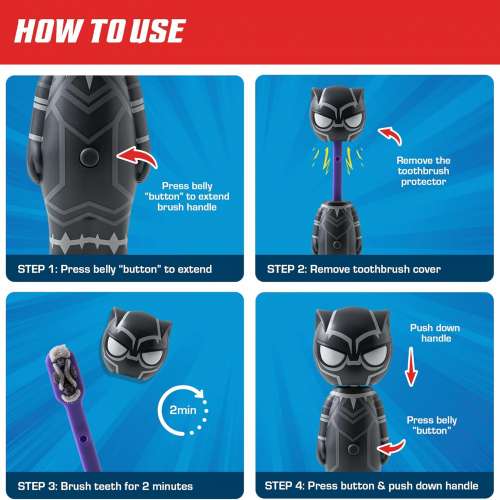 HOW TO USE

Press belly "button" to extend brush handle

STEP 1: Press belly "button" to extend

Remove the toothbrush protector

STEP 2: Remove toothbrush cover

2min

STEP 3: Brush teeth for 2 minutes

Push down handle

Press belly "button"

STEP 4: Press button & push down handle