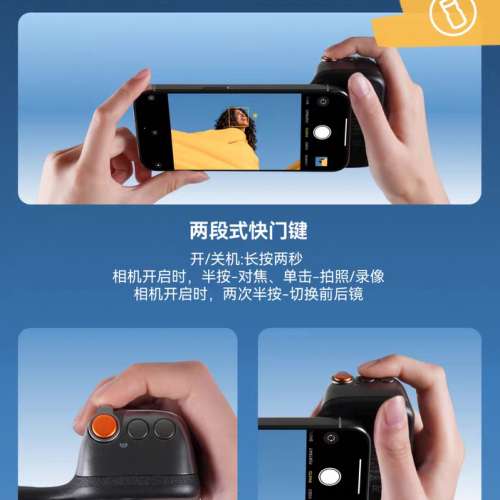 两段式快门键

开/关机:长按两秒
相机开启时，半按-对焦、单击-拍照/录像
相机开启时，两次半按-切换前后镜