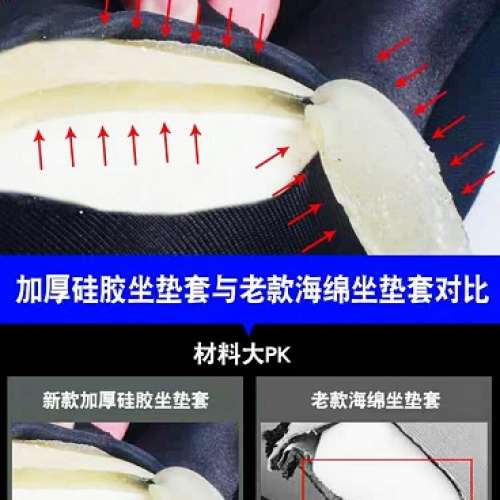 加厚硅胶坐垫套与老款海绵坐垫套对比

材料大PK

新款加厚硅胶坐垫套

老款海绵坐垫套