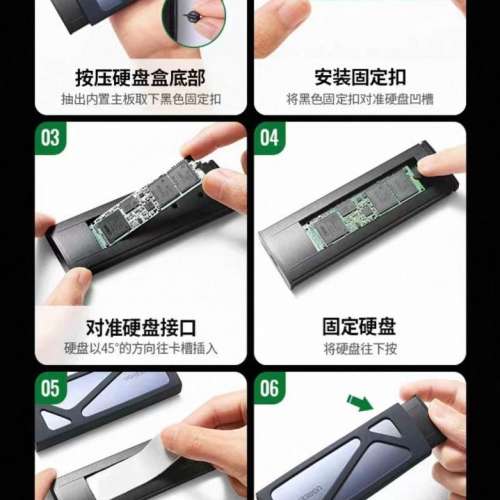 按压硬盘盒底部
抽出内置主板取下黑色固定扣

安装固定扣
将黑色固定扣对准硬盘凹槽

03

对准硬盘接口
硬盘以45°的方向往卡槽插入

04

固定硬盘
将硬盘往下按

05

06